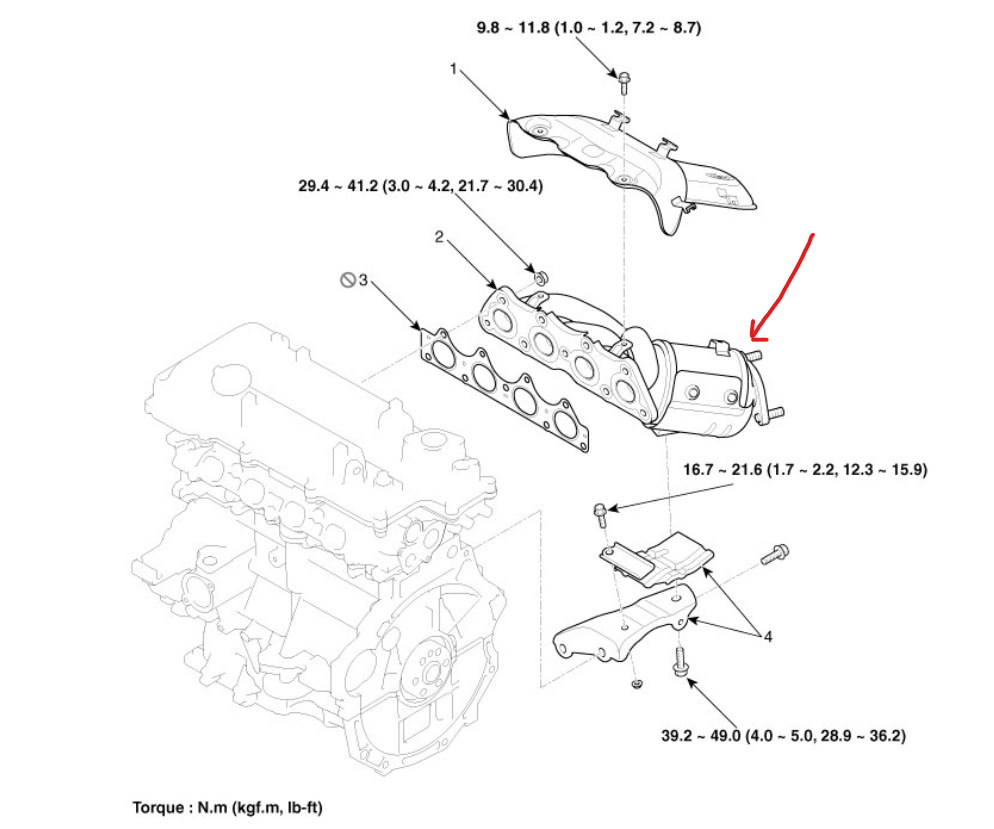 9.8 ~ 11.8 (1.0 ~ 1.2, 7.2 ~ 8.7)

1

29.4 ~ 41.2 (3.0 ~ 4.2, 21.7 ~ 30.4)

2

3

16.7 ~ 21.6 (1.7 ~ 2.2, 12.3 ~ 15.9)

4

39.2 ~ 49.0 (4.0 ~ 5.0, 28.9 ~ 36.2)

Torque : N.m (kgf.m, lb-ft)