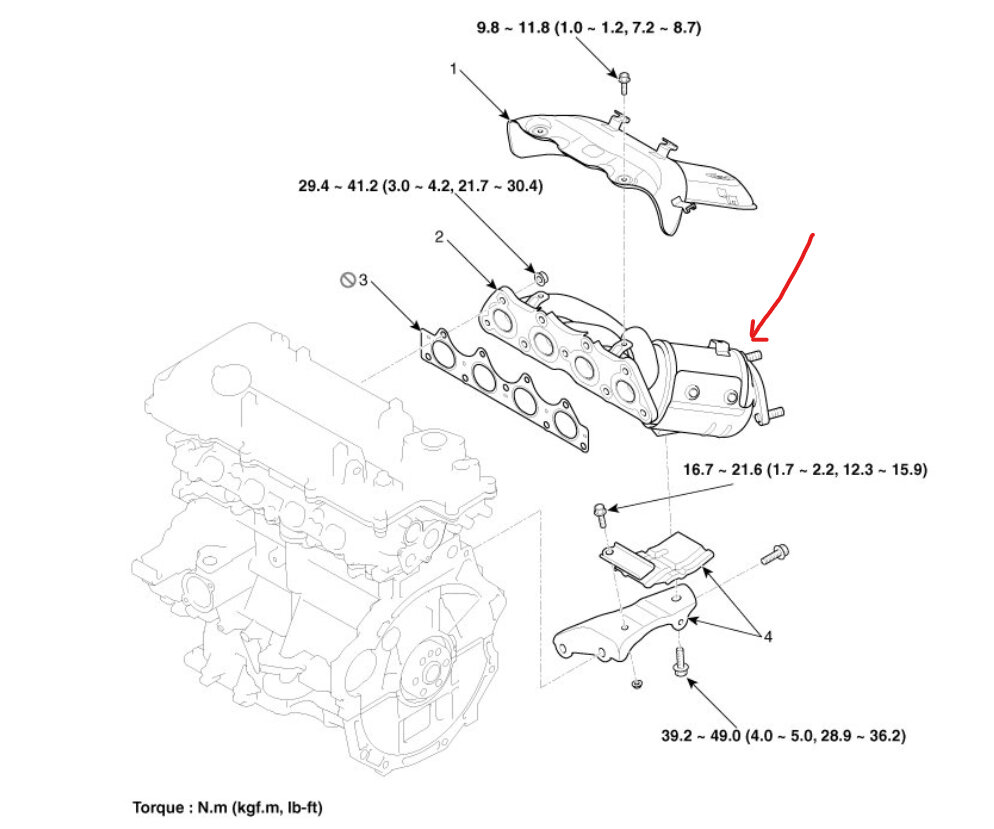 9.8 ~ 11.8 (1.0 ~ 1.2, 7.2 ~ 8.7)

1

29.4 ~ 41.2 (3.0 ~ 4.2, 21.7 ~ 30.4)

2

3

16.7 ~ 21.6 (1.7 ~ 2.2, 12.3 ~ 15.9)

4

39.2 ~ 49.0 (4.0 ~ 5.0, 28.9 ~ 36.2)

Torque : N.m (kgf.m, lb-ft)