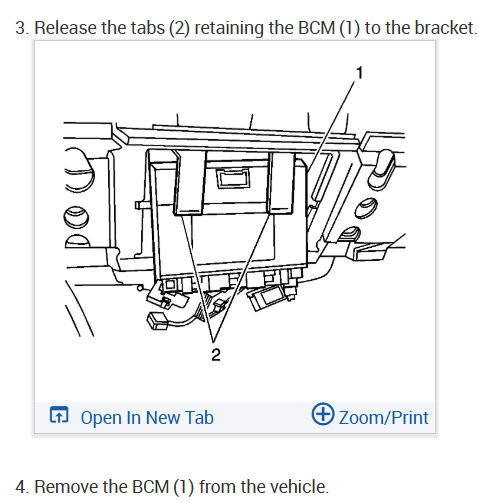 3. Release the tabs (2) retaining the BCM (1) to the bracket.

1

2

Open In New Tab

Zoom/Print

4. Remove the BCM (1) from the vehicle.