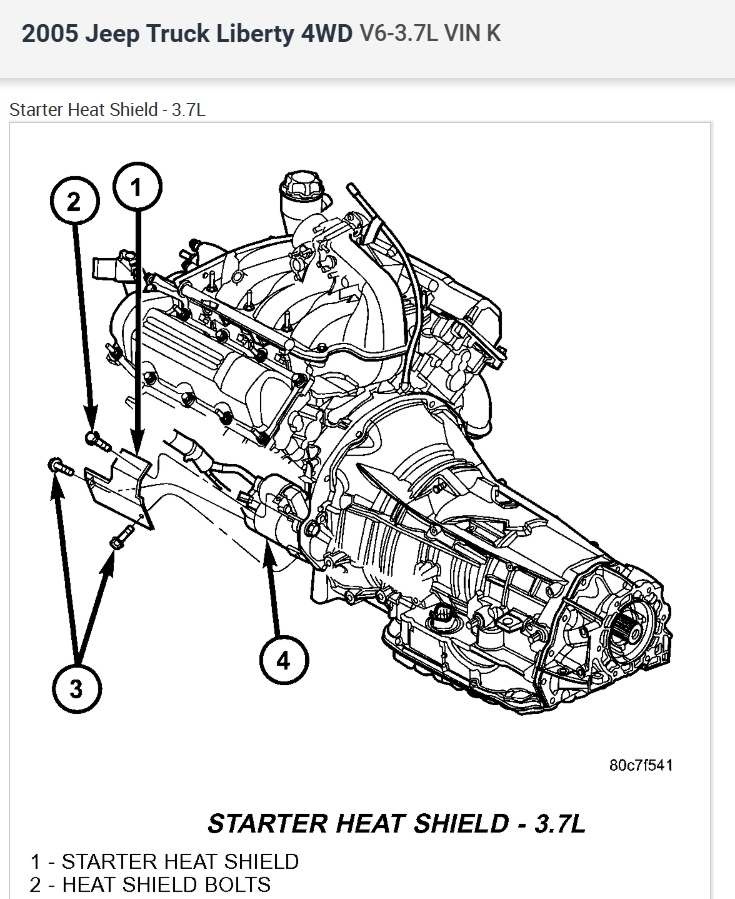 2005 Jeep Truck Liberty 4WD V6-3.7L VIN K

Starter Heat Shield - 3.7L

2

1

3

4

80c7f541

STARTER HEAT SHIELD - 3.7L

1 - STARTER HEAT SHIELD
2 - HEAT SHIELD BOLTS