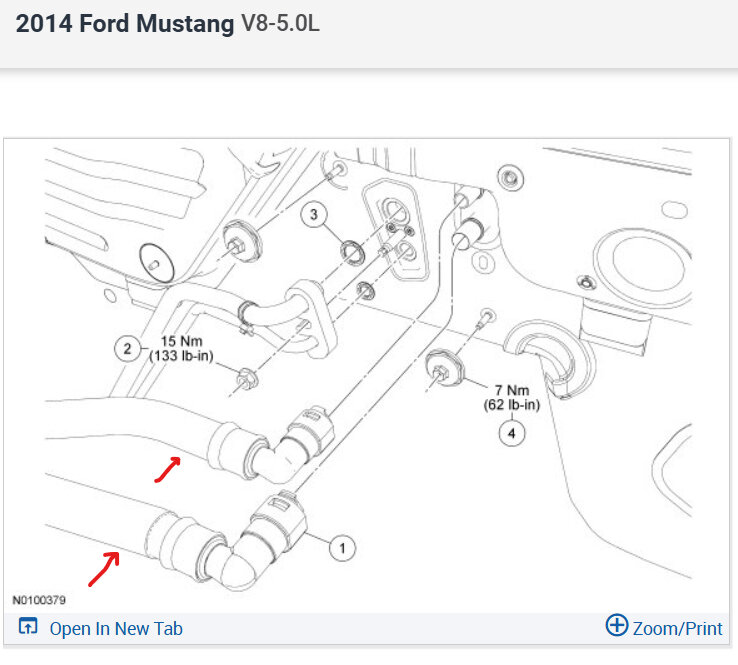 2014 Ford Mustang V8-5.0L

3

2 15 Nm (133 lb-in)

7 Nm (62 lb-in)

4

1

N0100379

Open In New Tab

Zoom/Print