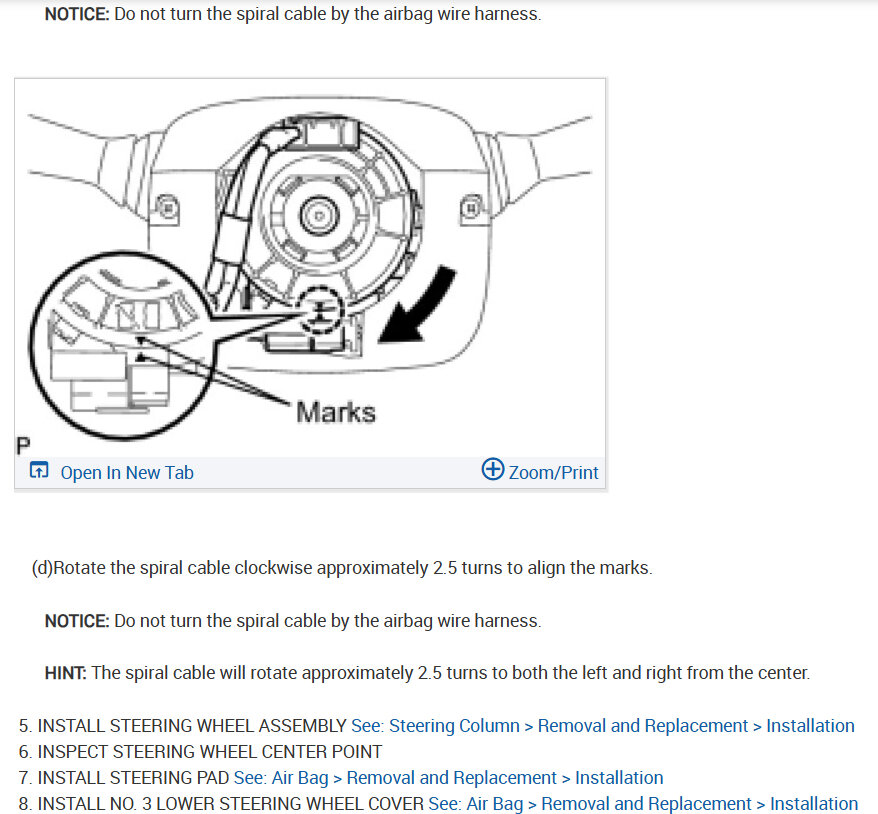 NOTICE: Do not turn the spiral cable by the airbag wire harness.

Marks

P

Open In New Tab

Zoom/Print

(d)Rotate the spiral cable clockwise approximately 2.5 turns to align the marks.

NOTICE: Do not turn the spiral cable by the airbag wire harness.

HINT: The spiral cable will rotate approximately 2.5 turns to both the left and right from the center.

5. INSTALL STEERING WHEEL ASSEMBLY See: Steering Column > Removal and Replacement > Installation
6. INSPECT STEERING WHEEL CENTER POINT
7. INSTALL STEERING PAD See: Air Bag > Removal and Replacement > Installation
8. INSTALL NO. 3 LOWER STEERING WHEEL COVER See: Air Bag > Removal and Replacement > Installation