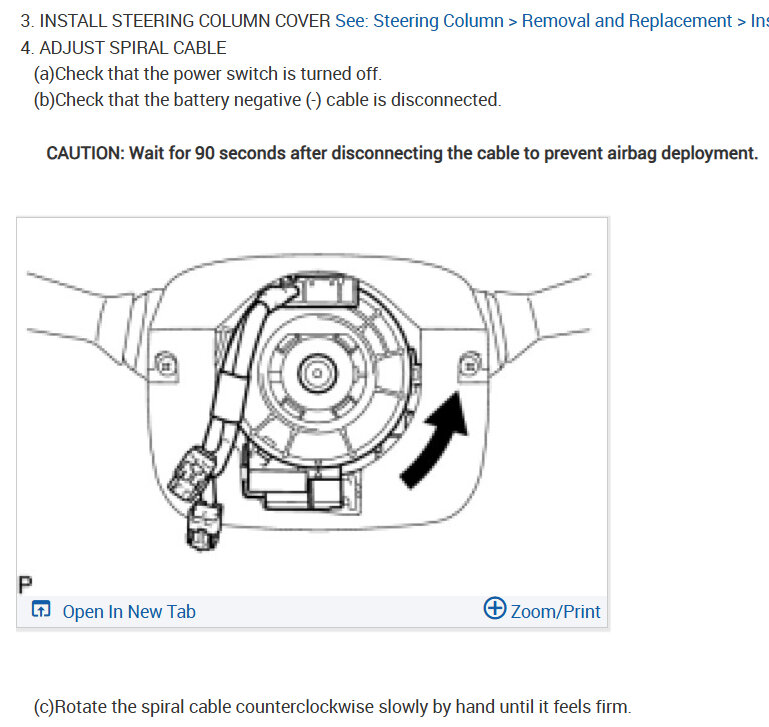 3. INSTALL STEERING COLUMN COVER See: Steering Column > Removal and Replacement > Ins

4. ADJUST SPIRAL CABLE

(a)Check that the power switch is turned off.

(b)Check that the battery negative (-) cable is disconnected.

CAUTION: Wait for 90 seconds after disconnecting the cable to prevent airbag deployment.

P

Open In New Tab

Zoom/Print

(c)Rotate the spiral cable counterclockwise slowly by hand until it feels firm.