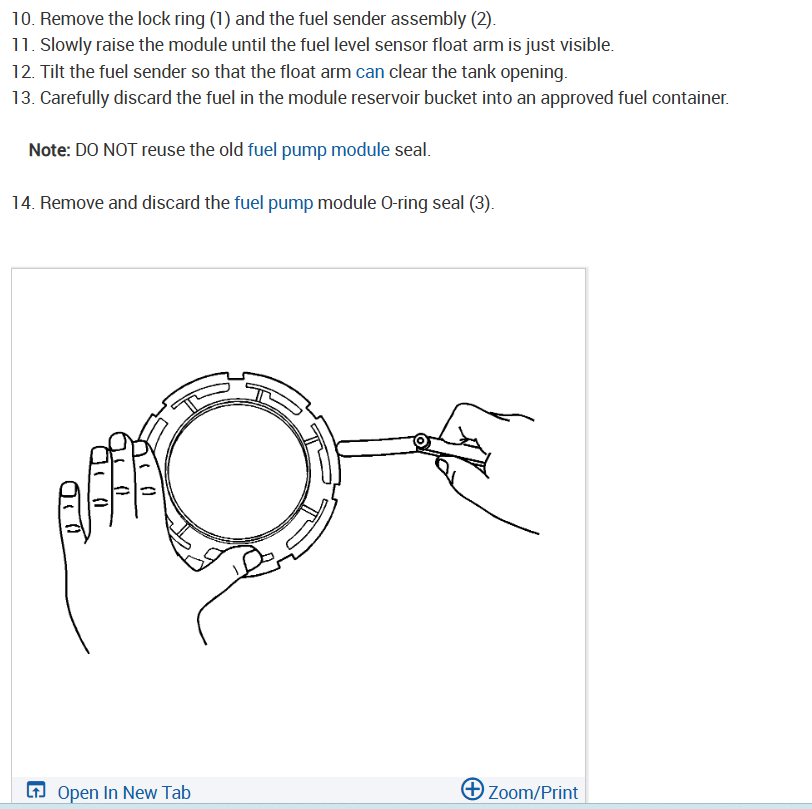 10. Remove the lock ring (1) and the fuel sender assembly (2).
11. Slowly raise the module until the fuel level sensor float arm is just visible.
12. Tilt the fuel sender so that the float arm can clear the tank opening.
13. Carefully discard the fuel in the module reservoir bucket into an approved fuel container.

Note: DO NOT reuse the old fuel pump module seal.

14. Remove and discard the fuel pump module O-ring seal (3).

Open In New Tab

Zoom/Print