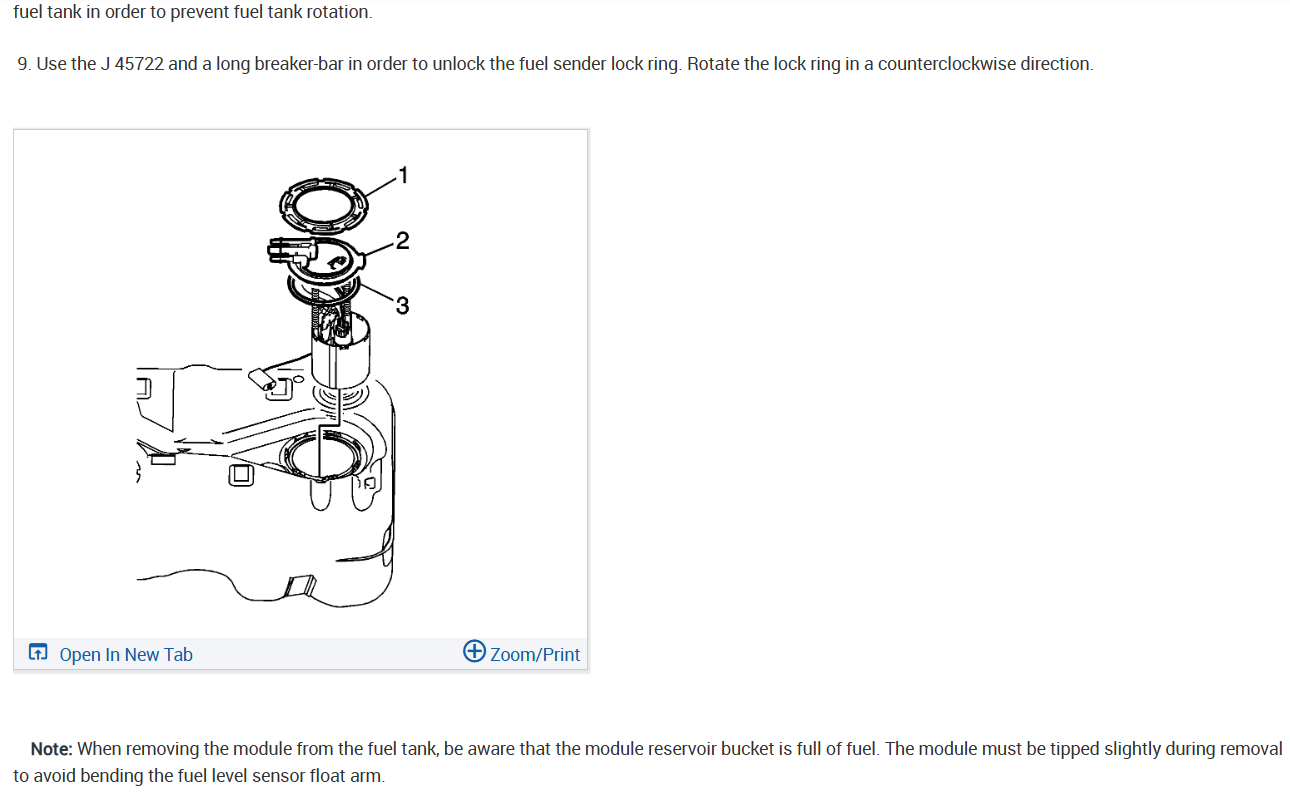 fuel tank in order to prevent fuel tank rotation.

9. Use the J 45722 and a long breaker-bar in order to unlock the fuel sender lock ring. Rotate the lock ring in a counterclockwise direction.

1

2

3

Open In New Tab

Zoom/Print

Note: When removing the module from the fuel tank, be aware that the module reservoir bucket is full of fuel. The module must be tipped slightly during removal to avoid bending the fuel level sensor float arm.