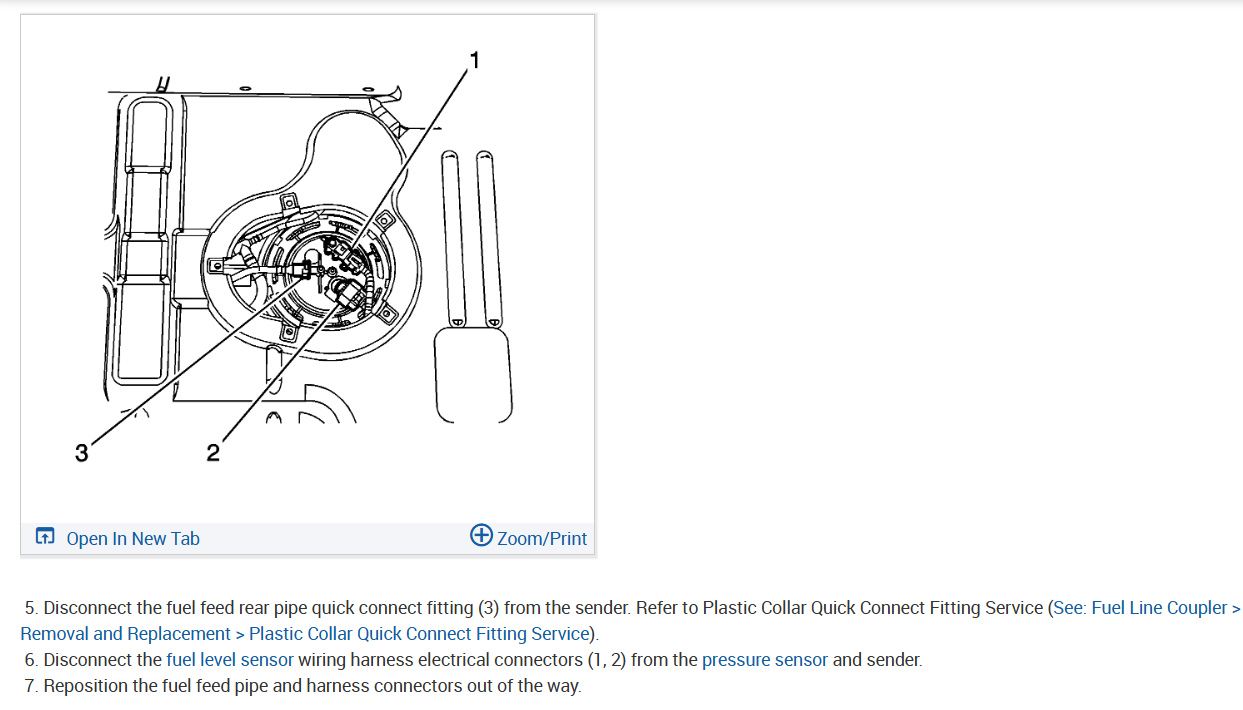 1
3
2

Open In New Tab
Zoom/Print

5. Disconnect the fuel feed rear pipe quick connect fitting (3) from the sender. Refer to Plastic Collar Quick Connect Fitting Service (See: Fuel Line Coupler > Removal and Replacement > Plastic Collar Quick Connect Fitting Service).
6. Disconnect the fuel level sensor wiring harness electrical connectors (1, 2) from the pressure sensor and sender.
7. Reposition the fuel feed pipe and harness connectors out of the way.