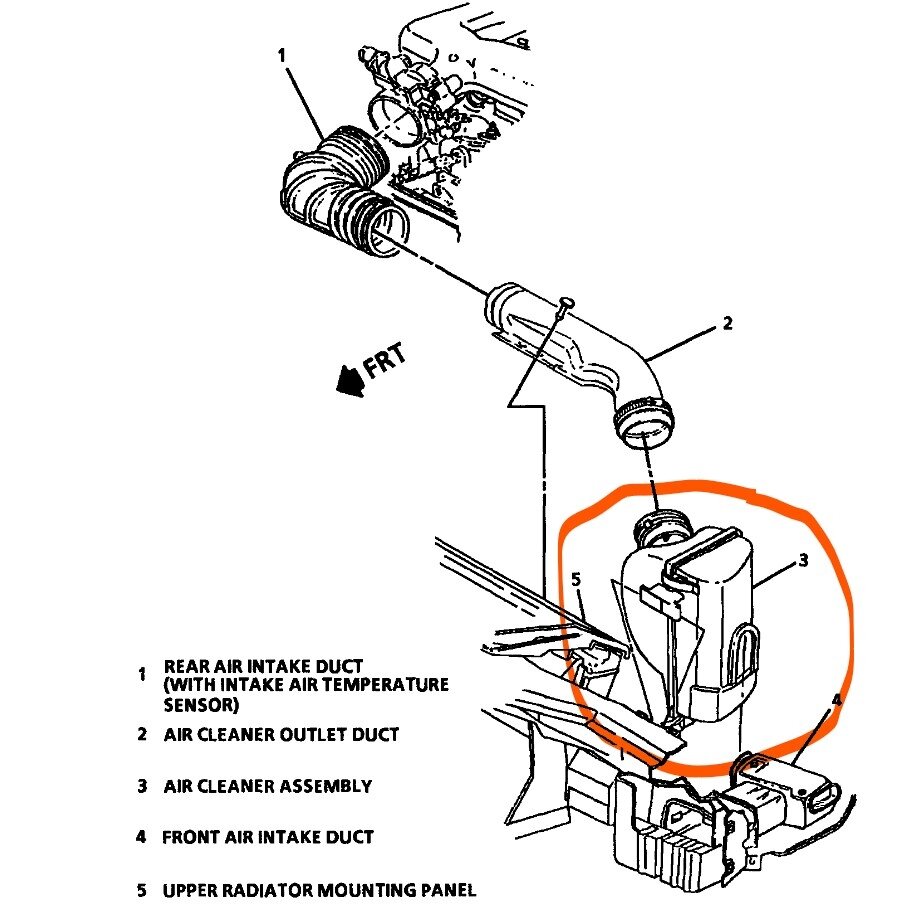 1

2

FRT

3

5

4

1 REAR AIR INTAKE DUCT (WITH INTAKE AIR TEMPERATURE SENSOR)

2 AIR CLEANER OUTLET DUCT

3 AIR CLEANER ASSEMBLY

4 FRONT AIR INTAKE DUCT

5 UPPER RADIATOR MOUNTING PANEL