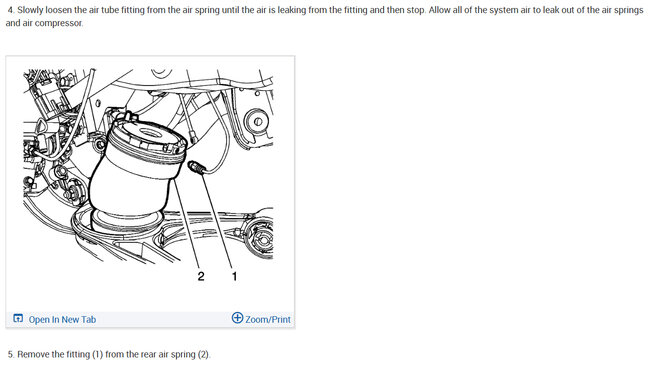 4. Slowly loosen the air tube fitting from the air spring until the air is leaking from the fitting and then stop. Allow all of the system air to leak out of the air springs and air compressor.

2 1

Open In New Tab

Zoom/Print

5. Remove the fitting (1) from the rear air spring (2).