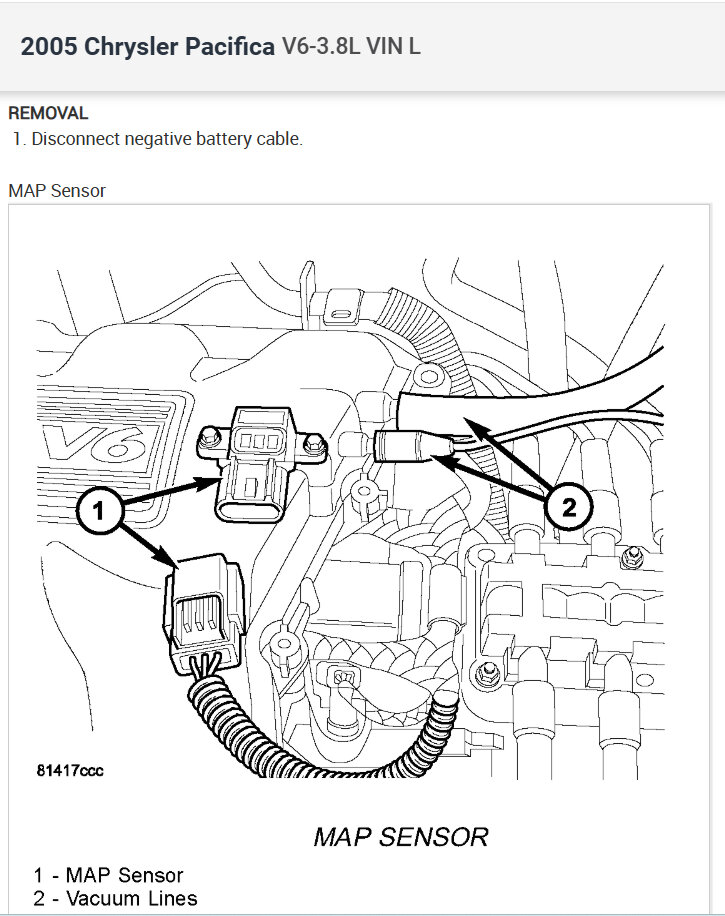 2005 Chrysler Pacifica V6-3.8L VIN L

REMOVAL
1. Disconnect negative battery cable.

MAP Sensor

V6

1

2

81417ccc

MAP SENSOR

1 - MAP Sensor
2 - Vacuum Lines