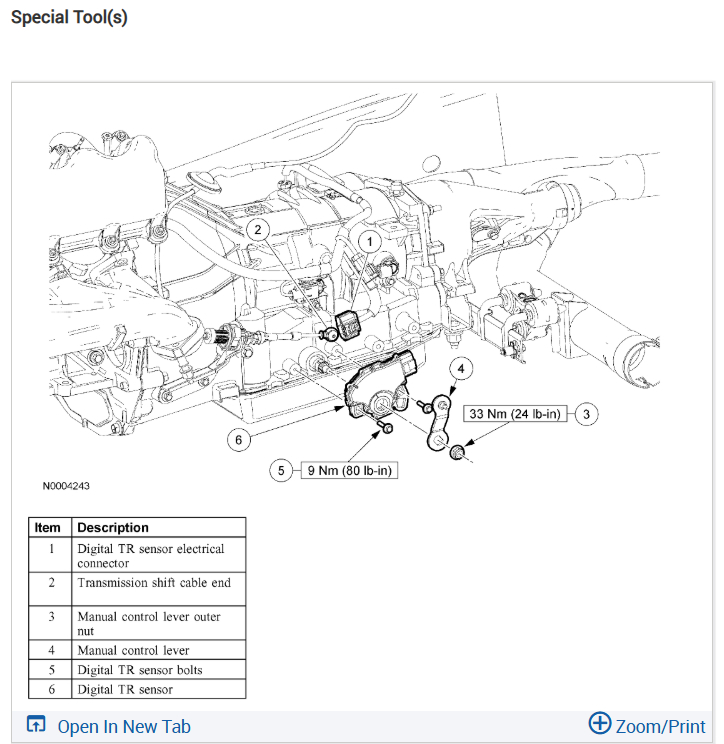 Special Tool(s)

2
1
4
33 Nm (24 lb-in)
3
6
5
9 Nm (80 lb-in)
N0004243

| Item | Description |
|---|---|
| 1 | Digital TR sensor electrical connector |
| 2 | Transmission shift cable end |
| 3 | Manual control lever outer nut |
| 4 | Manual control lever |
| 5 | Digital TR sensor bolts |
| 6 | Digital TR sensor |

Open In New Tab
Zoom/Print