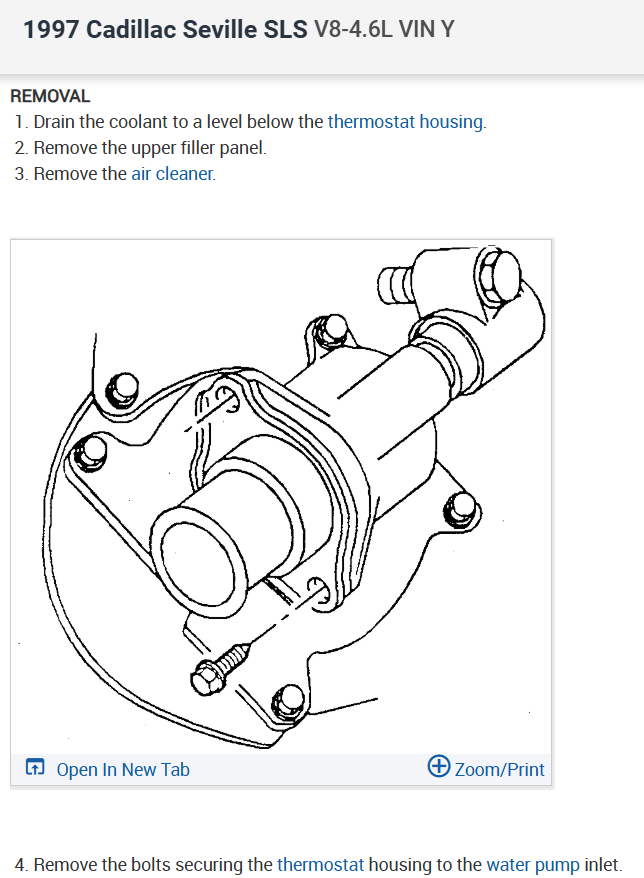 1997 Cadillac Seville SLS V8-4.6L VIN Y

REMOVAL
1. Drain the coolant to a level below the thermostat housing.
2. Remove the upper filler panel.
3. Remove the air cleaner.

Open In New Tab
Zoom/Print

4. Remove the bolts securing the thermostat housing to the water pump inlet.