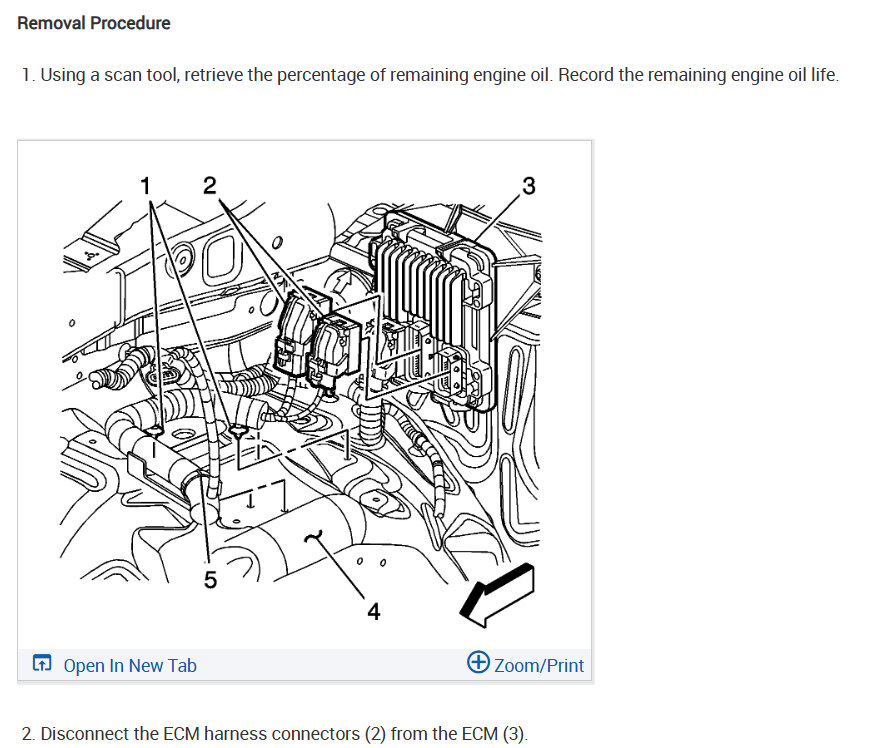 Removal Procedure

1. Using a scan tool, retrieve the percentage of remaining engine oil. Record the remaining engine oil life.

1
2
3
5
4

Open In New Tab
Zoom/Print

2. Disconnect the ECM harness connectors (2) from the ECM (3).