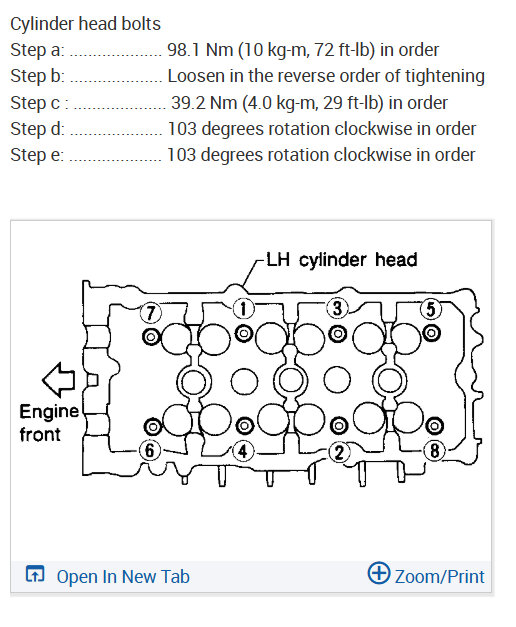 Cylinder head bolts
Step a: .................... 98.1 Nm (10 kg-m, 72 ft-lb) in order
Step b: .................... Loosen in the reverse order of tightening
Step c : .................... 39.2 Nm (4.0 kg-m, 29 ft-lb) in order
Step d: .................... 103 degrees rotation clockwise in order
Step e: .................... 103 degrees rotation clockwise in order

LH cylinder head
7
1
3
5
Engine front
6
4
2
8

Open In New Tab
Zoom/Print