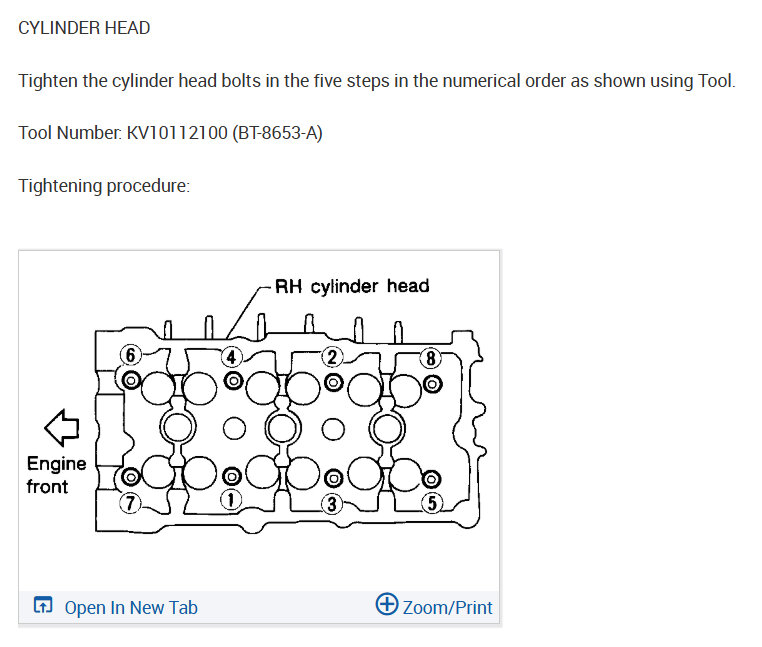 CYLINDER HEAD

Tighten the cylinder head bolts in the five steps in the numerical order as shown using Tool.

Tool Number: KV10112100 (BT-8653-A)

Tightening procedure:

RH cylinder head

6
4
2
8

Engine front

7
1
3
5

Open In New Tab
Zoom/Print