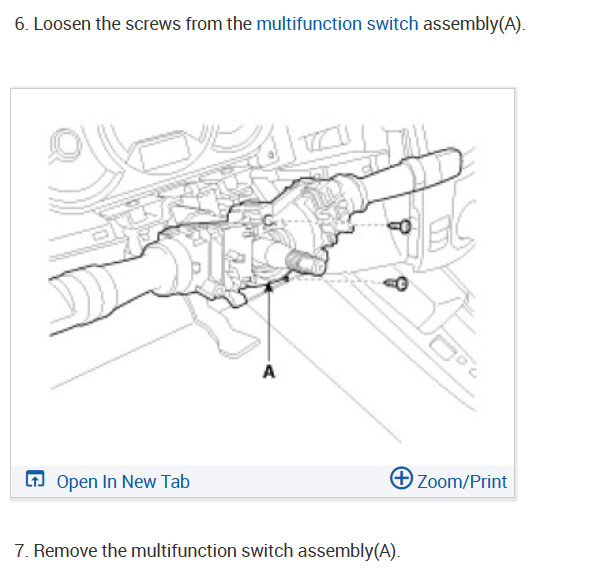 6. Loosen the screws from the multifunction switch assembly(A).

A

Open In New Tab

Zoom/Print

7. Remove the multifunction switch assembly(A).