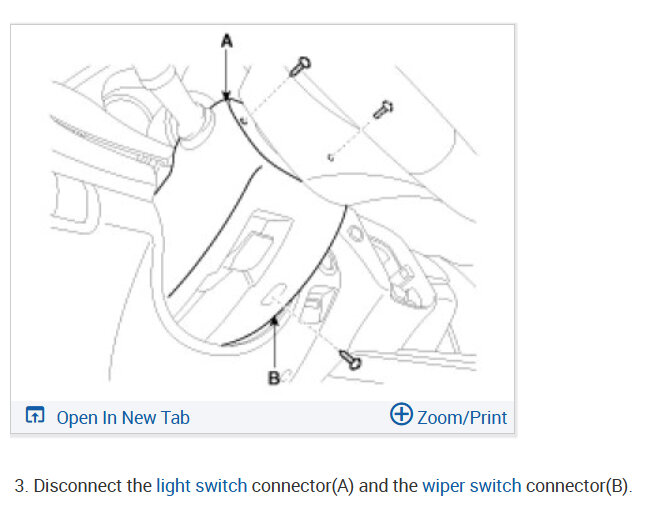 A

B

Open In New Tab

Zoom/Print

3. Disconnect the light switch connector(A) and the wiper switch connector(B).