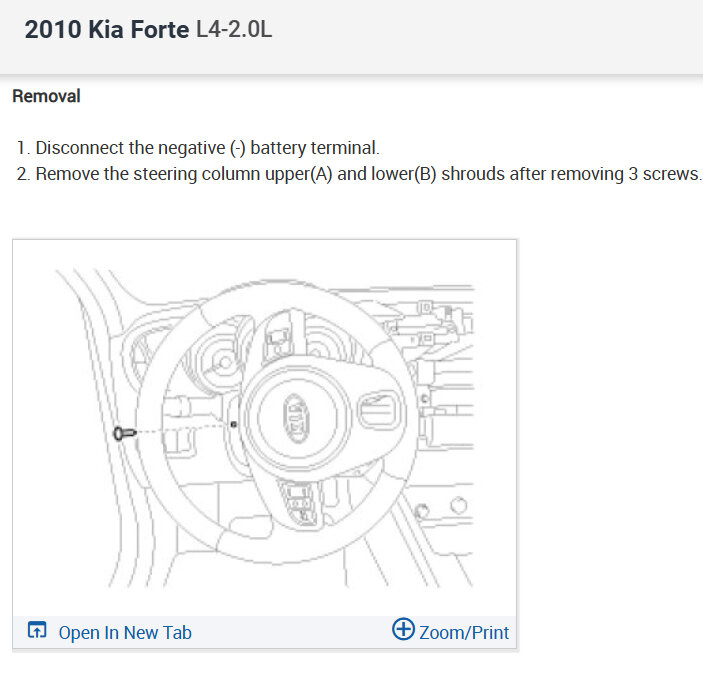 2010 Kia Forte L4-2.0L

Removal

1. Disconnect the negative (-) battery terminal.
2. Remove the steering column upper(A) and lower(B) shrouds after removing 3 screws.

Open In New Tab

Zoom/Print