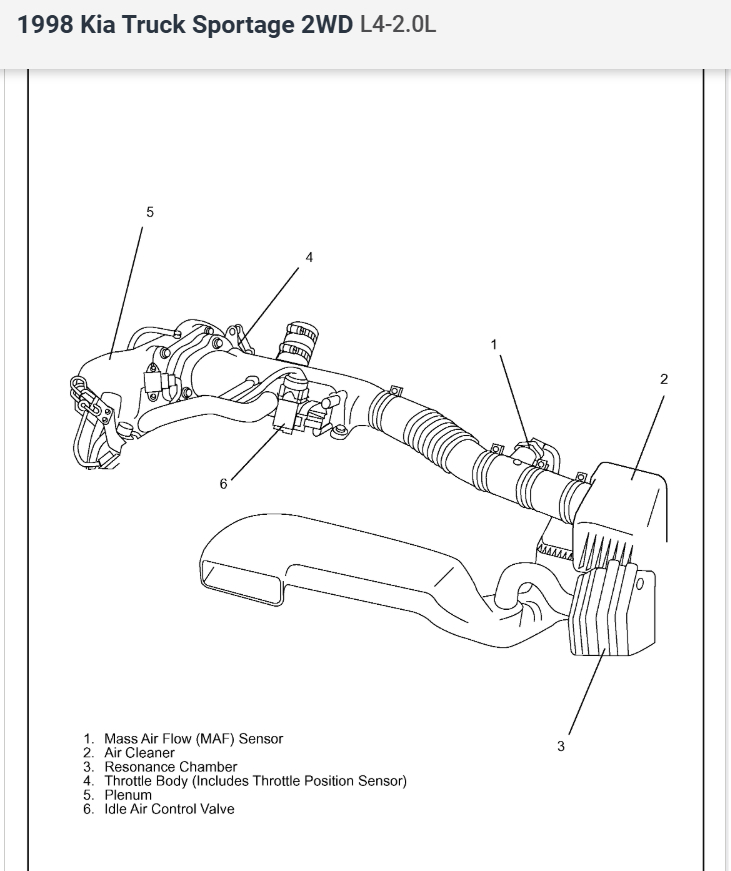 1998 Kia Truck Sportage 2WD L4-2.0L

5

4

1

2

6

3

1. Mass Air Flow (MAF) Sensor
2. Air Cleaner
3. Resonance Chamber
4. Throttle Body (Includes Throttle Position Sensor)
5. Plenum
6. Idle Air Control Valve