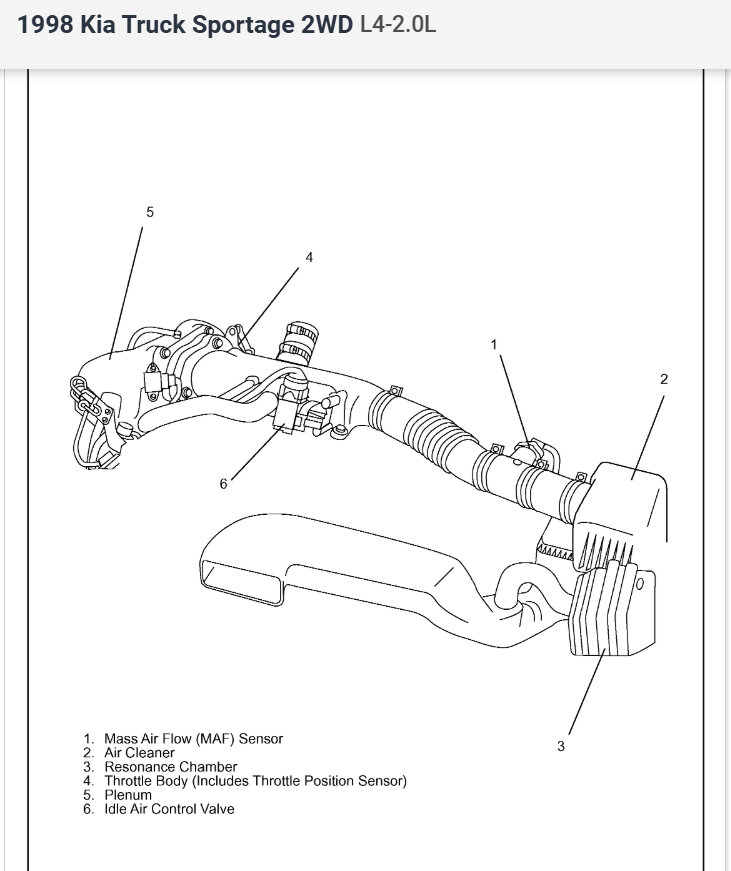 1998 Kia Truck Sportage 2WD L4-2.0L

5

4

1

2

6

3

1. Mass Air Flow (MAF) Sensor
2. Air Cleaner
3. Resonance Chamber
4. Throttle Body (Includes Throttle Position Sensor)
5. Plenum
6. Idle Air Control Valve