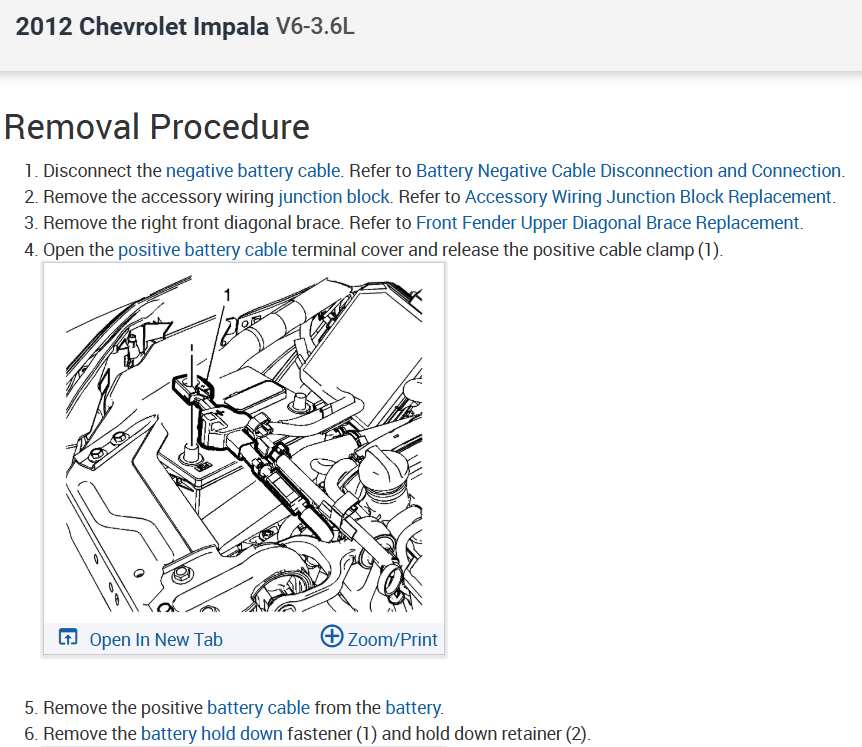 2012 Chevrolet Impala V6-3.6L

Removal Procedure

1. Disconnect the negative battery cable. Refer to Battery Negative Cable Disconnection and Connection.
2. Remove the accessory wiring junction block. Refer to Accessory Wiring Junction Block Replacement.
3. Remove the right front diagonal brace. Refer to Front Fender Upper Diagonal Brace Replacement.
4. Open the positive battery cable terminal cover and release the positive cable clamp (1).

1

Open In New Tab
Zoom/Print

5. Remove the positive battery cable from the battery.
6. Remove the battery hold down fastener (1) and hold down retainer (2).