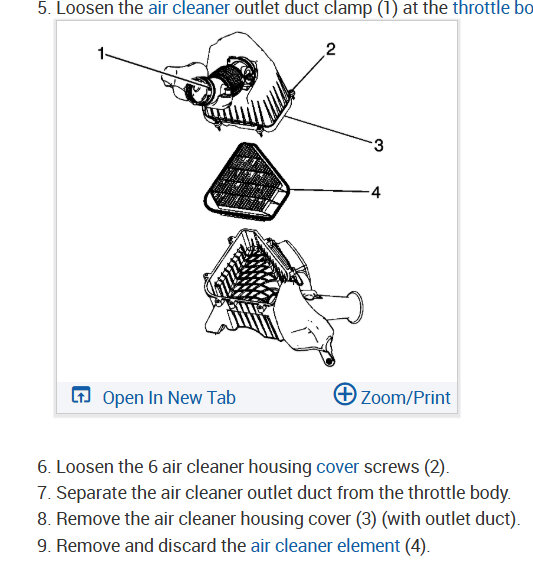 5. Loosen the air cleaner outlet duct clamp (1) at the throttle bo

1
2
3
4

Open In New Tab
Zoom/Print

6. Loosen the 6 air cleaner housing cover screws (2).
7. Separate the air cleaner outlet duct from the throttle body.
8. Remove the air cleaner housing cover (3) (with outlet duct).
9. Remove and discard the air cleaner element (4).