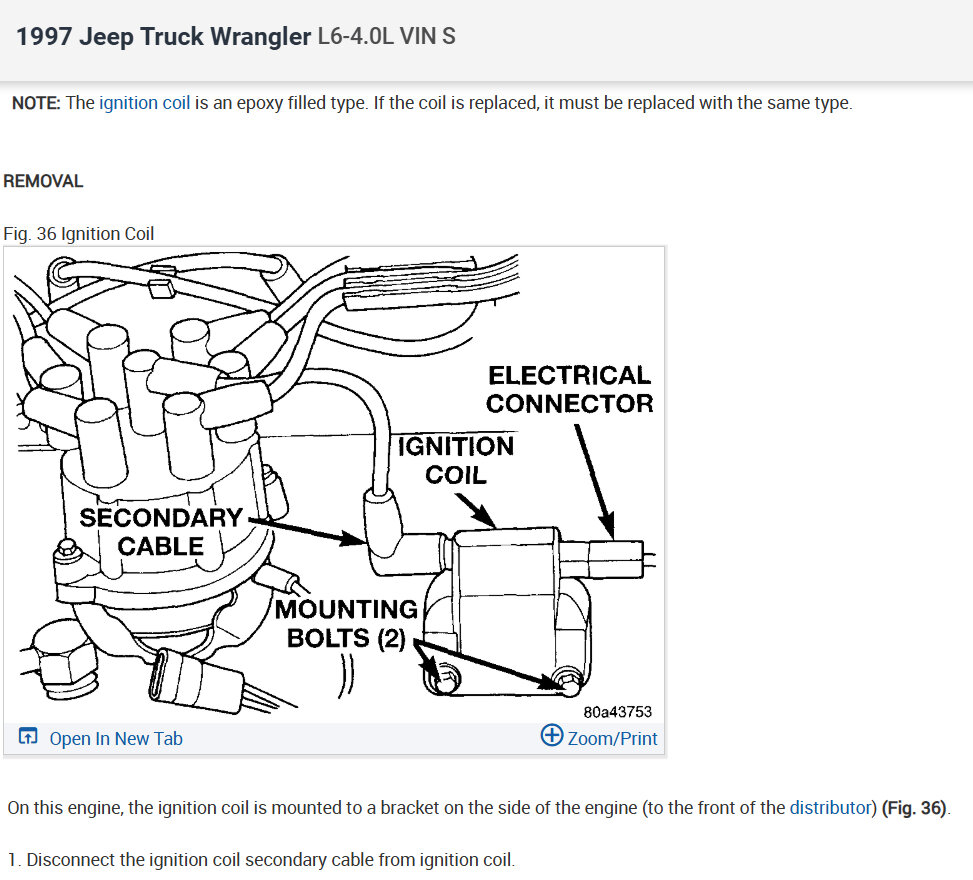 1997 Jeep Truck Wrangler L6-4.0L VIN S

NOTE: The ignition coil is an epoxy filled type. If the coil is replaced, it must be replaced with the same type.

REMOVAL

Fig. 36 Ignition Coil

ELECTRICAL CONNECTOR

IGNITION COIL

SECONDARY CABLE

MOUNTING BOLTS (2)

80a43753

Open In New Tab

Zoom/Print

On this engine, the ignition coil is mounted to a bracket on the side of the engine (to the front of the distributor) (Fig. 36).

1. Disconnect the ignition coil secondary cable from ignition coil.