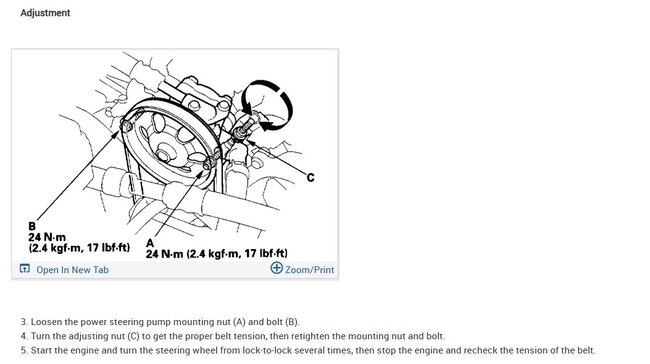 Adjustment

C

B
24 N·m
(2.4 kgf·m, 17 lbf·ft)

A
24 N·m (2.4 kgf·m, 17 lbf·ft)

Open In New Tab

Zoom/Print

3. Loosen the power steering pump mounting nut (A) and bolt (B).
4. Turn the adjusting nut (C) to get the proper belt tension, then retighten the mounting nut and bolt.
5. Start the engine and turn the steering wheel from lock-to-lock several times, then stop the engine and recheck the tension of the belt.