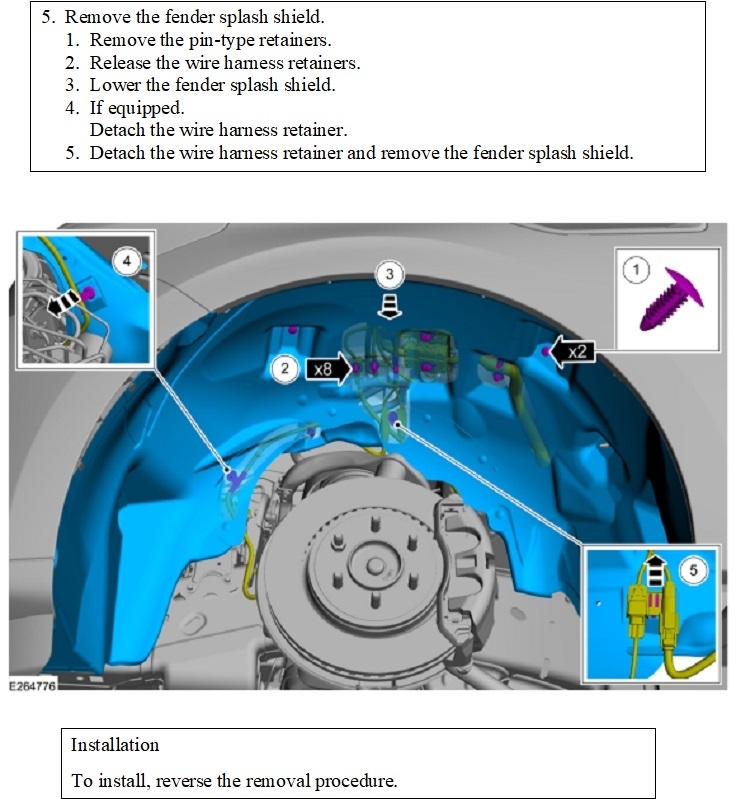 5. Remove the fender splash shield.
1. Remove the pin-type retainers.
2. Release the wire harness retainers.
3. Lower the fender splash shield.
4. If equipped.
Detach the wire harness retainer.
5. Detach the wire harness retainer and remove the fender splash shield.

4

3

1

2

x8

x2

5

E264776

Installation

To install, reverse the removal procedure.