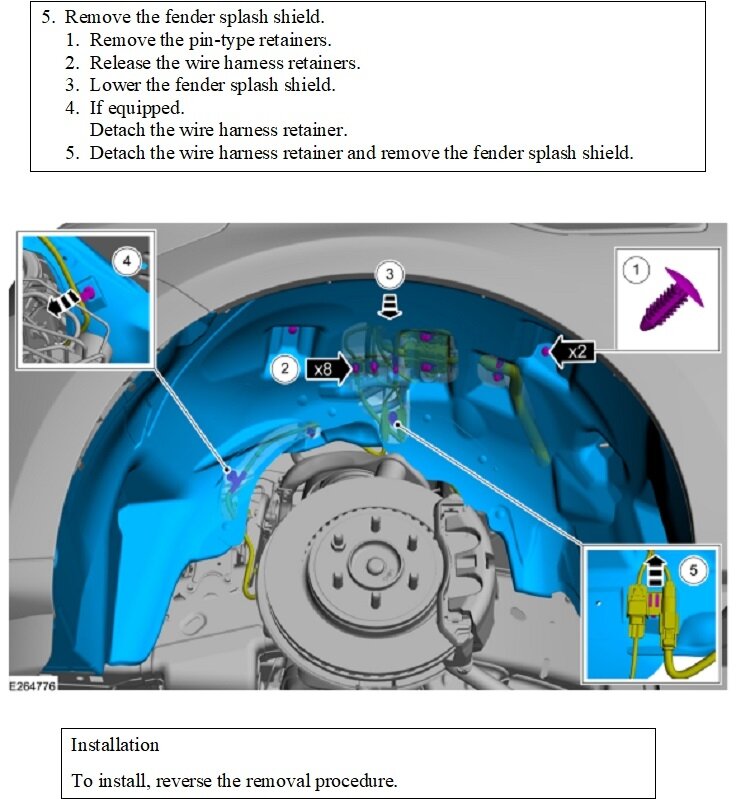 5. Remove the fender splash shield.
1. Remove the pin-type retainers.
2. Release the wire harness retainers.
3. Lower the fender splash shield.
4. If equipped.
Detach the wire harness retainer.
5. Detach the wire harness retainer and remove the fender splash shield.

4

3

1

2 x8

x2

5

E264776

Installation

To install, reverse the removal procedure.