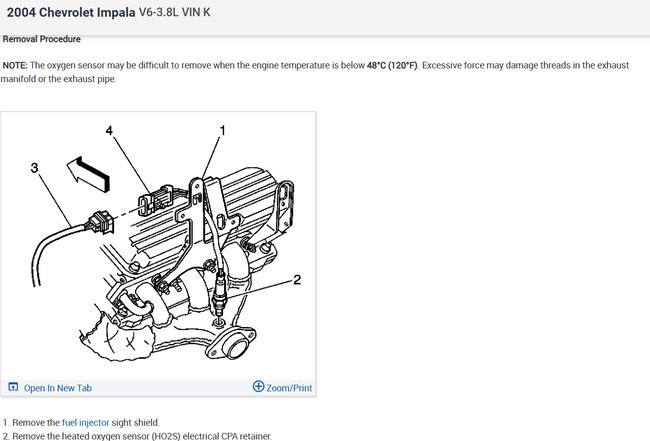 2004 Chevrolet Impala V6-3.8L VIN K

Removal Procedure

NOTE: The oxygen sensor may be difficult to remove when the engine temperature is below 48°C (120°F). Excessive force may damage threads in the exhaust manifold or the exhaust pipe.

4
1
3
2

Open In New Tab
Zoom/Print

1. Remove the fuel injector sight shield.
2. Remove the heated oxygen sensor (HO2S) electrical CPA retainer.