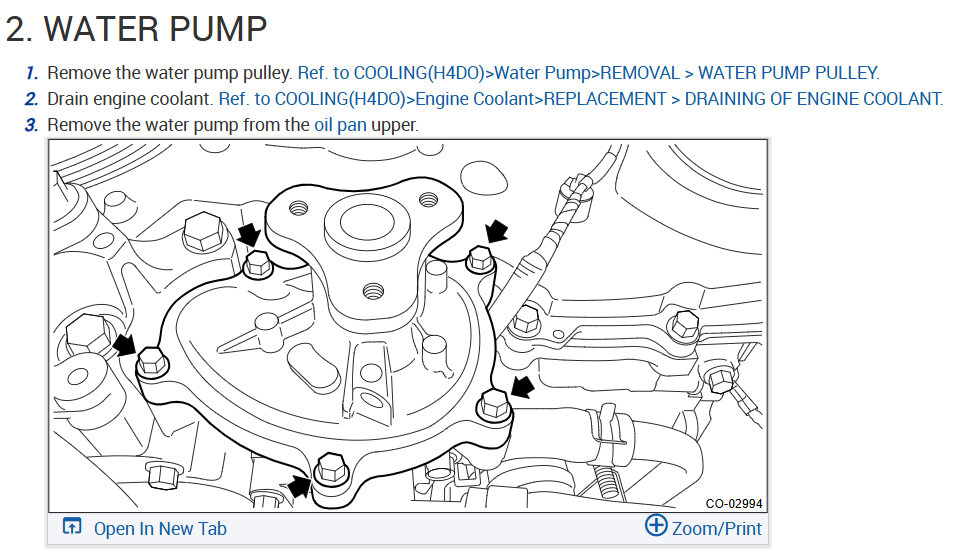 2. WATER PUMP

1. Remove the water pump pulley. Ref. to COOLING(H4DO)>Water Pump>REMOVAL > WATER PUMP PULLEY.

2. Drain engine coolant. Ref. to COOLING(H4DO)>Engine Coolant>REPLACEMENT > DRAINING OF ENGINE COOLANT.

3. Remove the water pump from the oil pan upper.

CO-02994

Open In New Tab

Zoom/Print