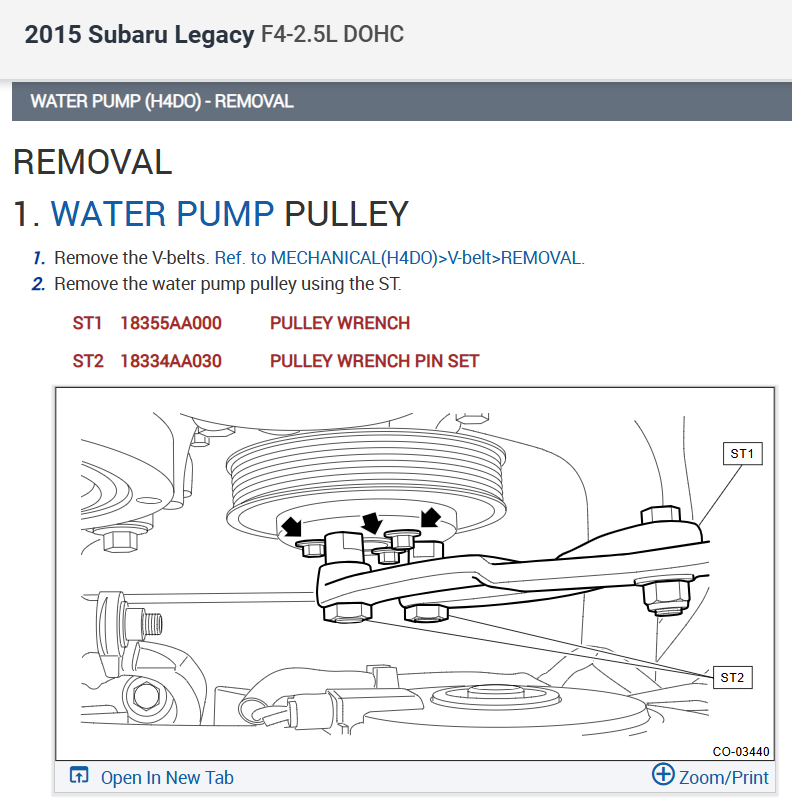 2015 Subaru Legacy F4-2.5L DOHC

WATER PUMP (H4DO) - REMOVAL

REMOVAL

1. WATER PUMP PULLEY

1. Remove the V-belts. Ref. to MECHANICAL(H4DO)>V-belt>REMOVAL.
2. Remove the water pump pulley using the ST.

ST1 18355AA000 PULLEY WRENCH

ST2 18334AA030 PULLEY WRENCH PIN SET

ST1

ST2

CO-03440

Open In New Tab

Zoom/Print