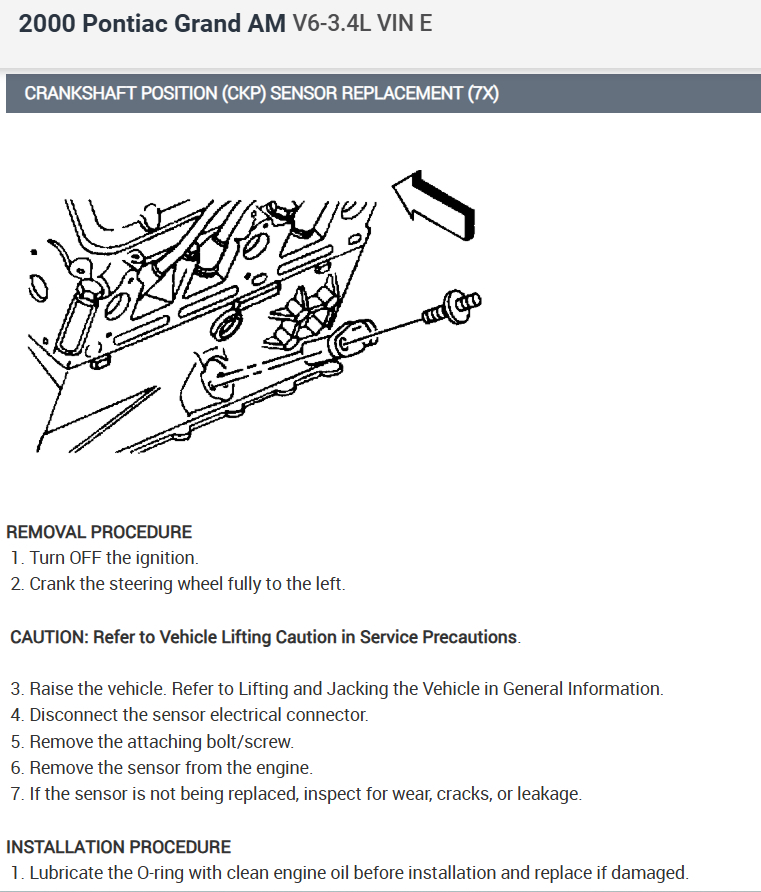 2000 Pontiac Grand AM V6-3.4L VIN E

CRANKSHAFT POSITION (CKP) SENSOR REPLACEMENT (7X)

REMOVAL PROCEDURE
1. Turn OFF the ignition.
2. Crank the steering wheel fully to the left.

CAUTION: Refer to Vehicle Lifting Caution in Service Precautions.

3. Raise the vehicle. Refer to Lifting and Jacking the Vehicle in General Information.
4. Disconnect the sensor electrical connector.
5. Remove the attaching bolt/screw.
6. Remove the sensor from the engine.
7. If the sensor is not being replaced, inspect for wear, cracks, or leakage.

INSTALLATION PROCEDURE
1. Lubricate the O-ring with clean engine oil before installation and replace if damaged.