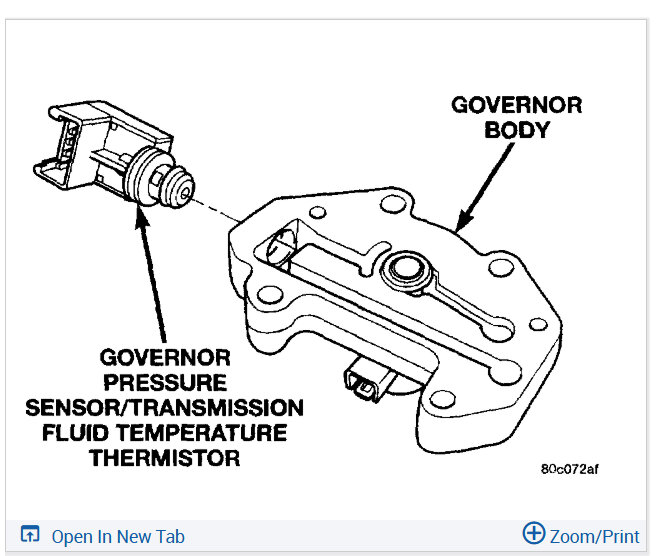 GOVERNOR BODY

GOVERNOR PRESSURE SENSOR/TRANSMISSION FLUID TEMPERATURE THERMISTOR

80c072af

Open In New Tab

Zoom/Print