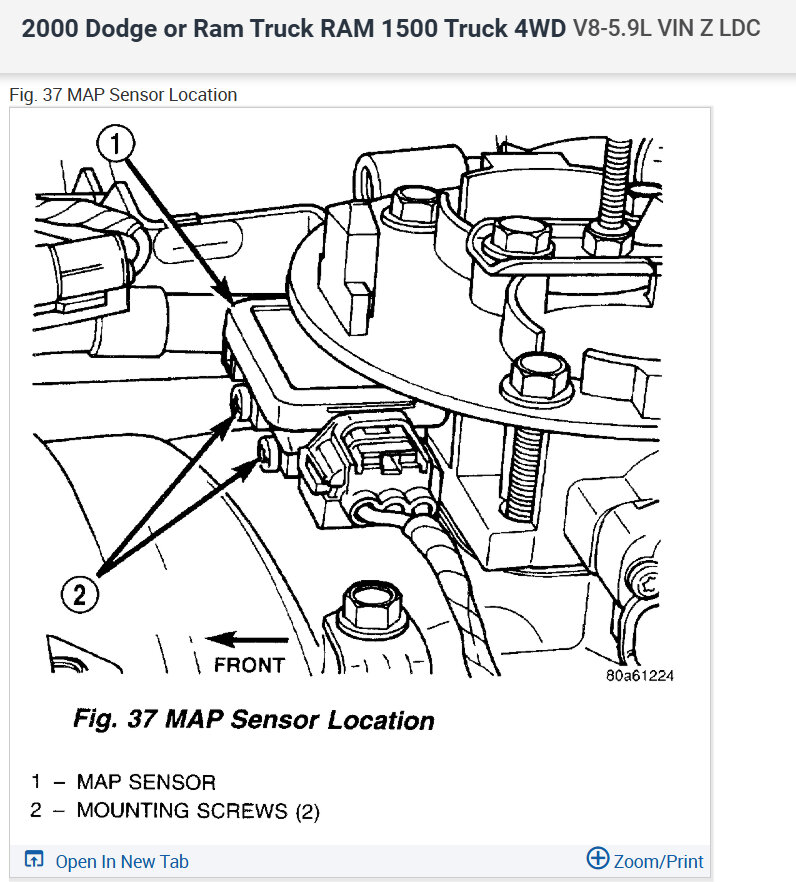 2000 Dodge or Ram Truck RAM 1500 Truck 4WD V8-5.9L VIN Z LDC

Fig. 37 MAP Sensor Location

1

2

FRONT

80a61224

Fig. 37 MAP Sensor Location

1 – MAP SENSOR
2 – MOUNTING SCREWS (2)

Open In New Tab

Zoom/Print