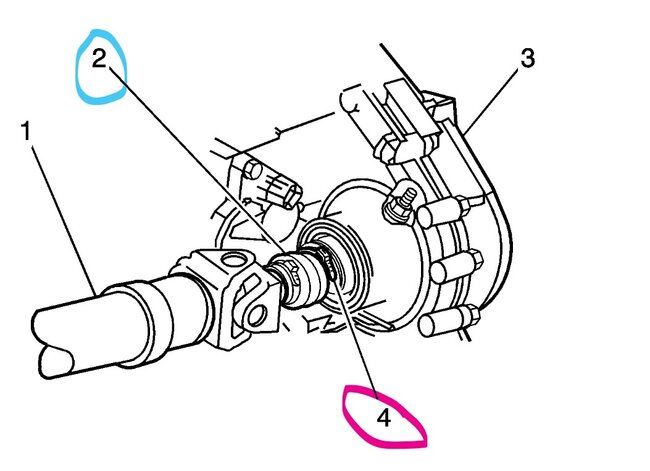 2
3
1
4