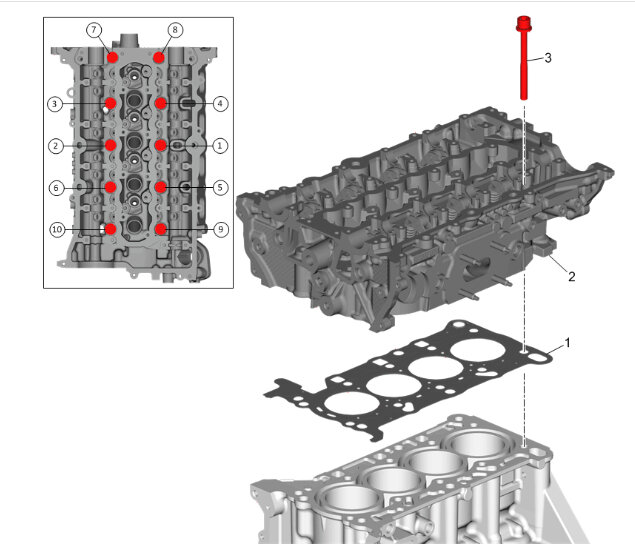 7
8
3
4
2
1
6
5
10
9
3
2
1