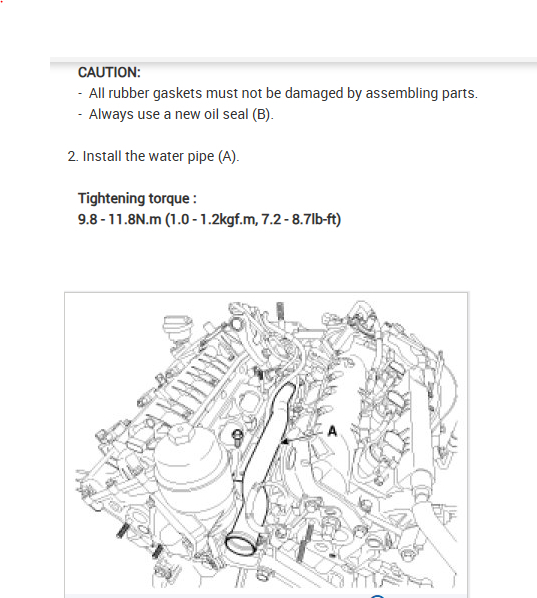 CAUTION:
- All rubber gaskets must not be damaged by assembling parts.
- Always use a new oil seal (B).

2. Install the water pipe (A).

Tightening torque :
9.8 - 11.8N.m (1.0 - 1.2kgf.m, 7.2 - 8.7lb-ft)

A