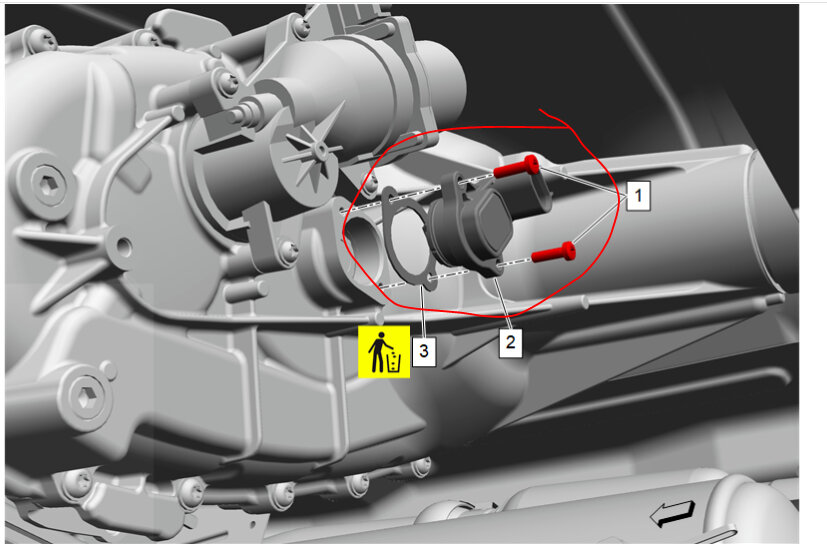 1
2
3