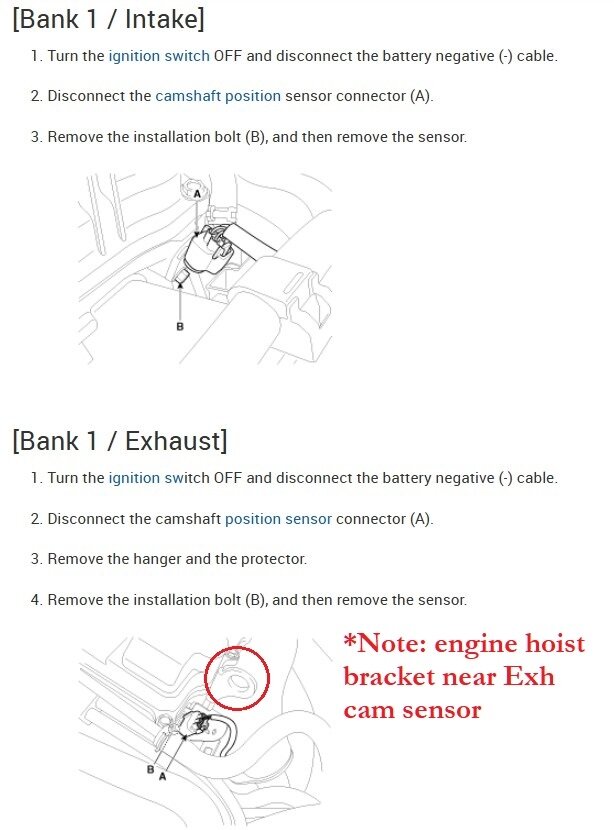 [Bank 1 / Intake]

1. Turn the ignition switch OFF and disconnect the battery negative (-) cable.

2. Disconnect the camshaft position sensor connector (A).

3. Remove the installation bolt (B), and then remove the sensor.

A

B

[Bank 1 / Exhaust]

1. Turn the ignition switch OFF and disconnect the battery negative (-) cable.

2. Disconnect the camshaft position sensor connector (A).

3. Remove the hanger and the protector.

4. Remove the installation bolt (B), and then remove the sensor.

*Note: engine hoist bracket near Exh cam sensor

B A