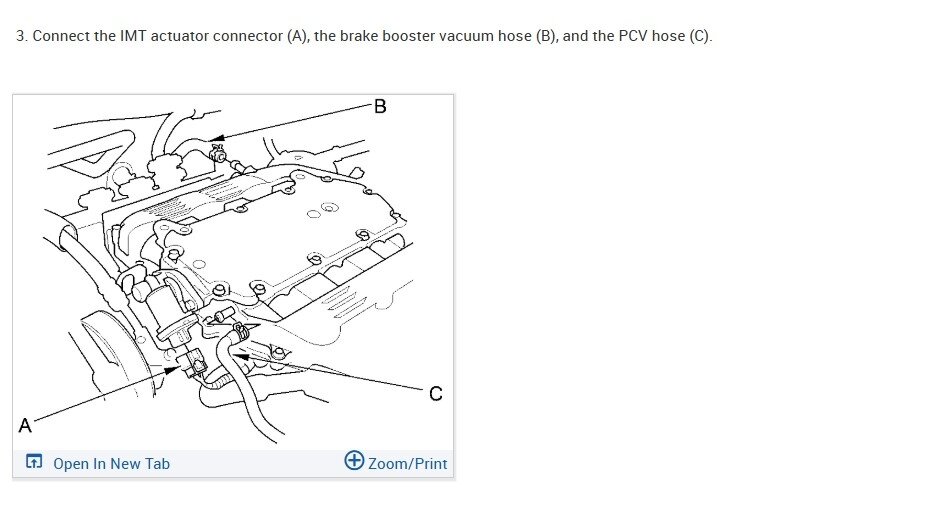 3. Connect the IMT actuator connector (A), the brake booster vacuum hose (B), and the PCV hose (C).

B

C

A

Open In New Tab

Zoom/Print