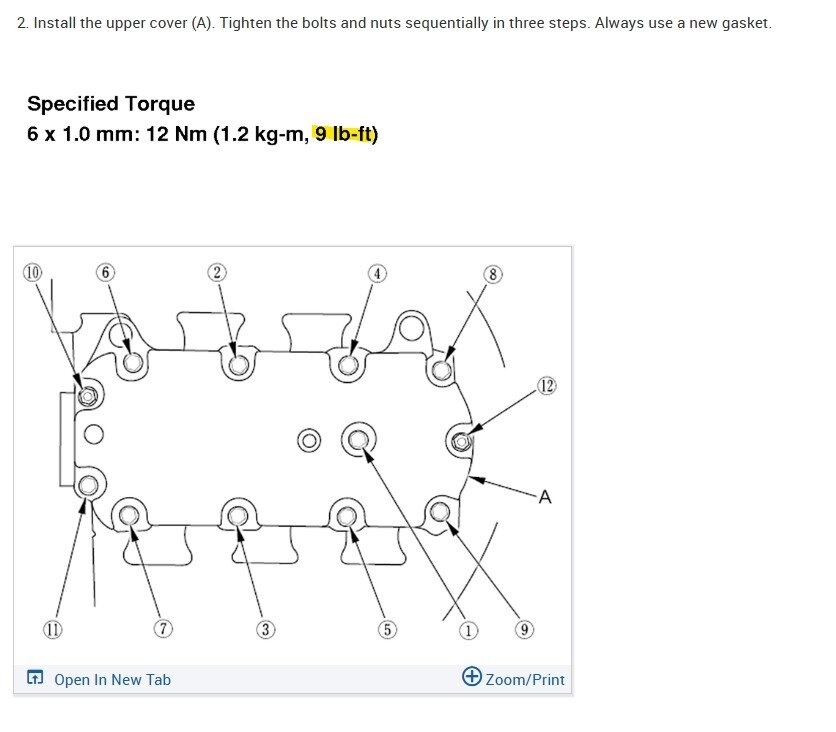 2. Install the upper cover (A). Tighten the bolts and nuts sequentially in three steps. Always use a new gasket.

Specified Torque
6 x 1.0 mm: 12 Nm (1.2 kg-m, 9 lb-ft)

10
6
2
4
8
12
A
11
7
3
5
1
9

Open In New Tab
Zoom/Print