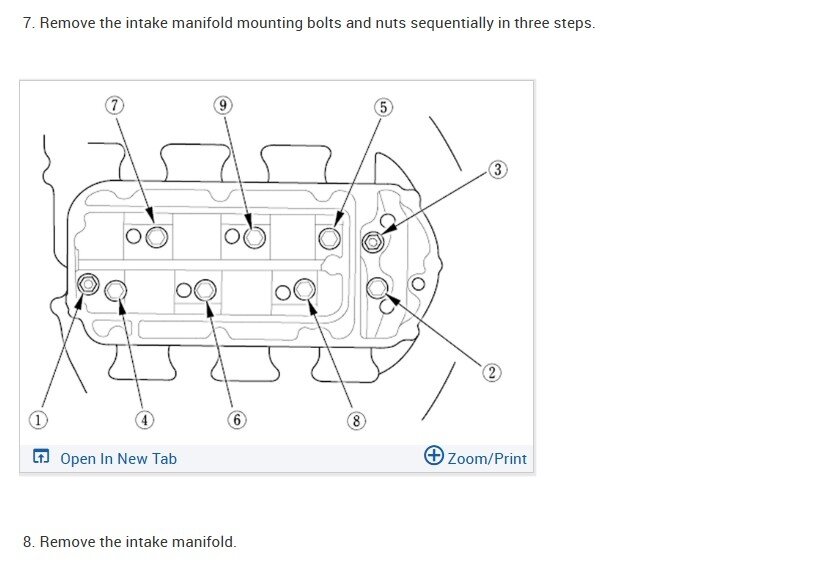 7. Remove the intake manifold mounting bolts and nuts sequentially in three steps.

7
9
5
3
2
1
4
6
8

Open In New Tab
Zoom/Print

8. Remove the intake manifold.