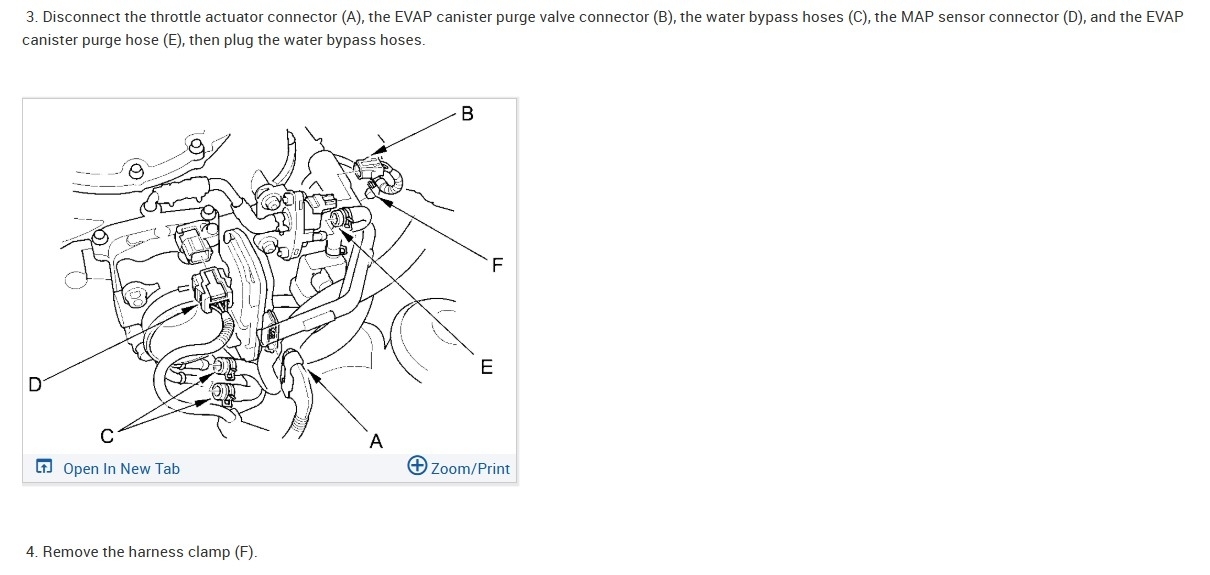 3. Disconnect the throttle actuator connector (A), the EVAP canister purge valve connector (B), the water bypass hoses (C), the MAP sensor connector (D), and the EVAP canister purge hose (E), then plug the water bypass hoses.

B

F

E

D

C

A

Open In New Tab

Zoom/Print

4. Remove the harness clamp (F).