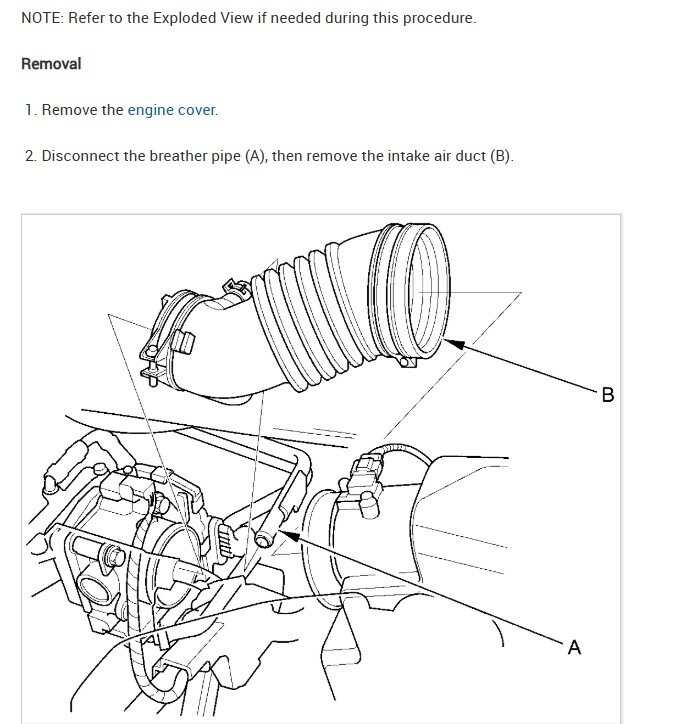 NOTE: Refer to the Exploded View if needed during this procedure.

Removal

1. Remove the engine cover.

2. Disconnect the breather pipe (A), then remove the intake air duct (B).

B

A