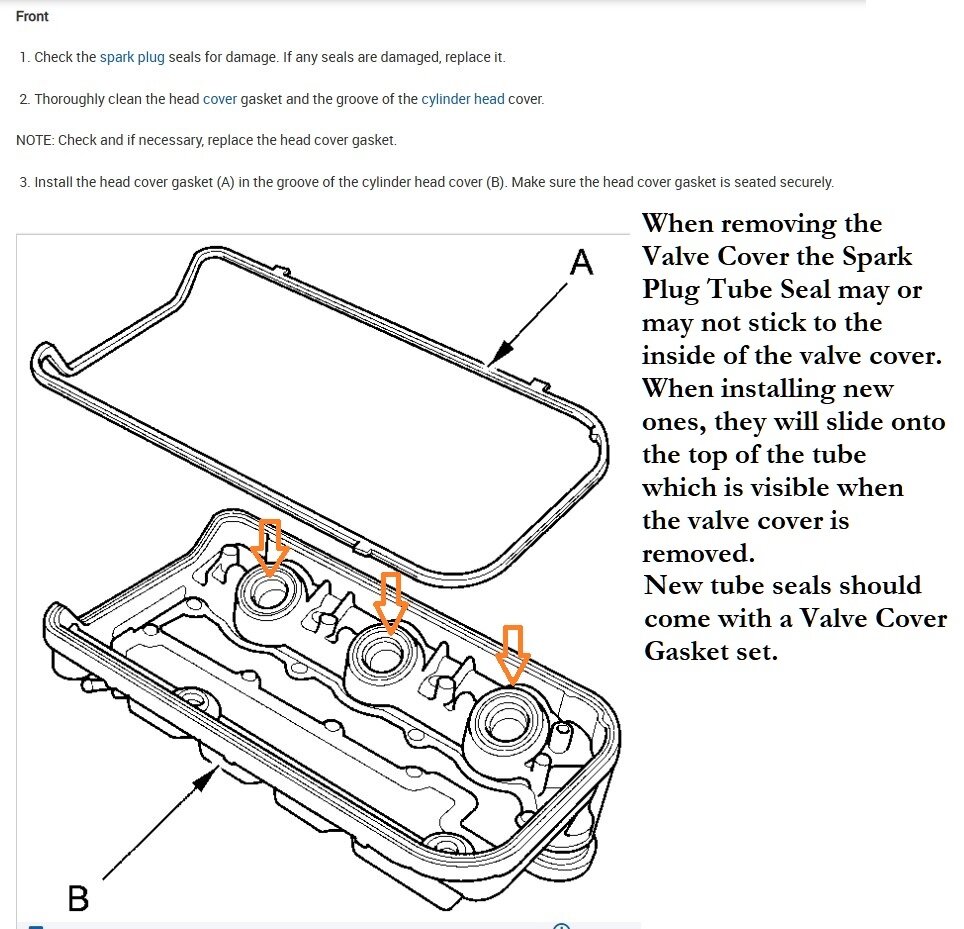 Front

1. Check the spark plug seals for damage. If any seals are damaged, replace it.

2. Thoroughly clean the head cover gasket and the groove of the cylinder head cover.

NOTE: Check and if necessary, replace the head cover gasket.

3. Install the head cover gasket (A) in the groove of the cylinder head cover (B). Make sure the head cover gasket is seated securely.

A

B

When removing the Valve Cover the Spark Plug Tube Seal may or may not stick to the inside of the valve cover. When installing new ones, they will slide onto the top of the tube which is visible when the valve cover is removed.
New tube seals should come with a Valve Cover Gasket set.