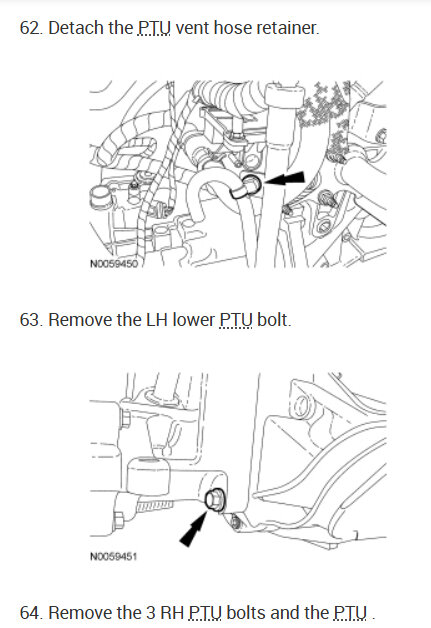 62. Detach the PTU vent hose retainer.

N0059450

63. Remove the LH lower PTU bolt.

N0059451

64. Remove the 3 RH PTU bolts and the PTU .