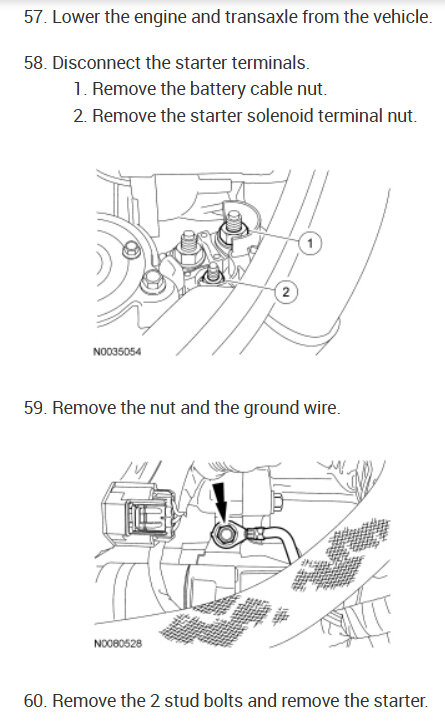 57. Lower the engine and transaxle from the vehicle.

58. Disconnect the starter terminals.
1. Remove the battery cable nut.
2. Remove the starter solenoid terminal nut.

1
2
N0035054

59. Remove the nut and the ground wire.

N0080528

60. Remove the 2 stud bolts and remove the starter.