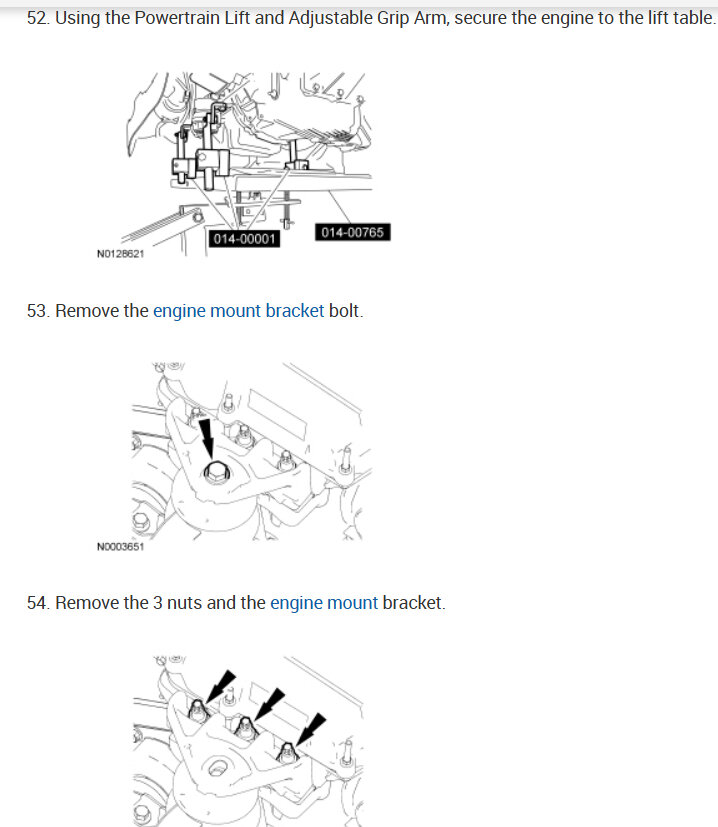 52. Using the Powertrain Lift and Adjustable Grip Arm, secure the engine to the lift table.

014-00001

014-00765

N0128621

53. Remove the engine mount bracket bolt.

N0003651

54. Remove the 3 nuts and the engine mount bracket.