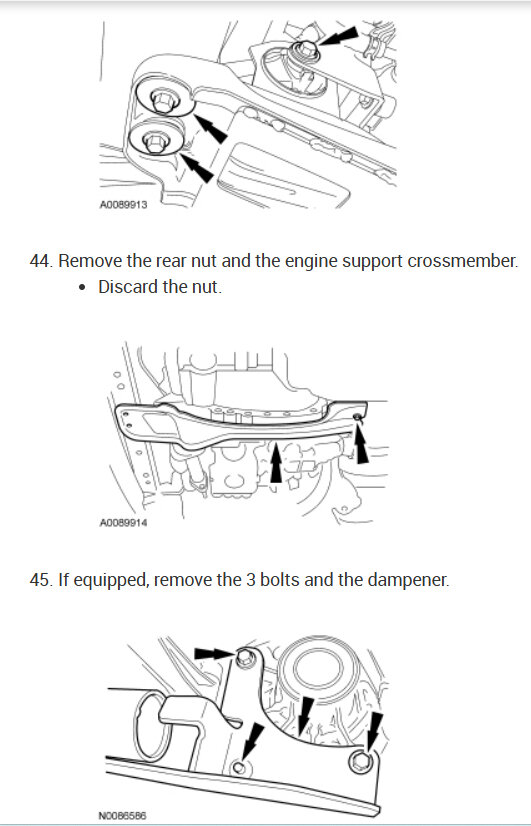 A0089913

44. Remove the rear nut and the engine support crossmember.
• Discard the nut.

A0089914

45. If equipped, remove the 3 bolts and the dampener.

N0086586